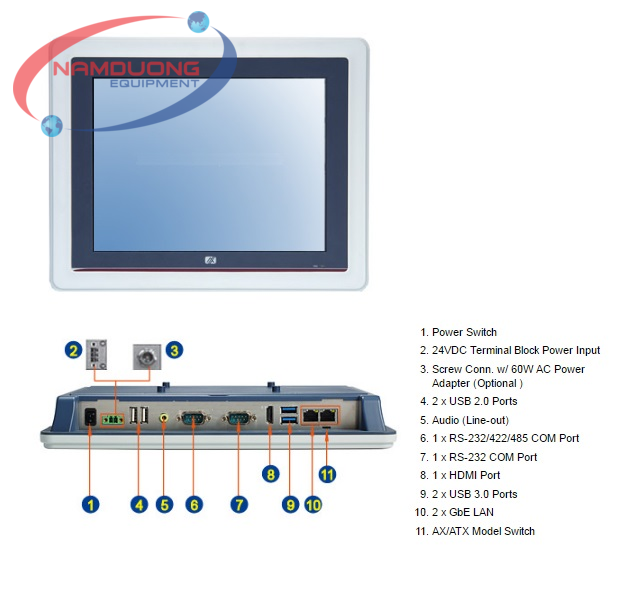 NAMDUONG
EQUIPMENT

2
3
8
11
1
4
5
6
7
9
10

1. Power Switch
2. 24VDC Terminal Block Power Input
3. Screw Conn. w/ 60W AC Power Adapter (Optional )
4. 2 x USB 2.0 Ports
5. Audio (Line-out)
6. 1 x RS-232/422/485 COM Port
7. 1 x RS-232 COM Port
8. 1 x HDMI Port
9. 2 x USB 3.0 Ports
10. 2 x GbE LAN
11. AX/ATX Model Switch